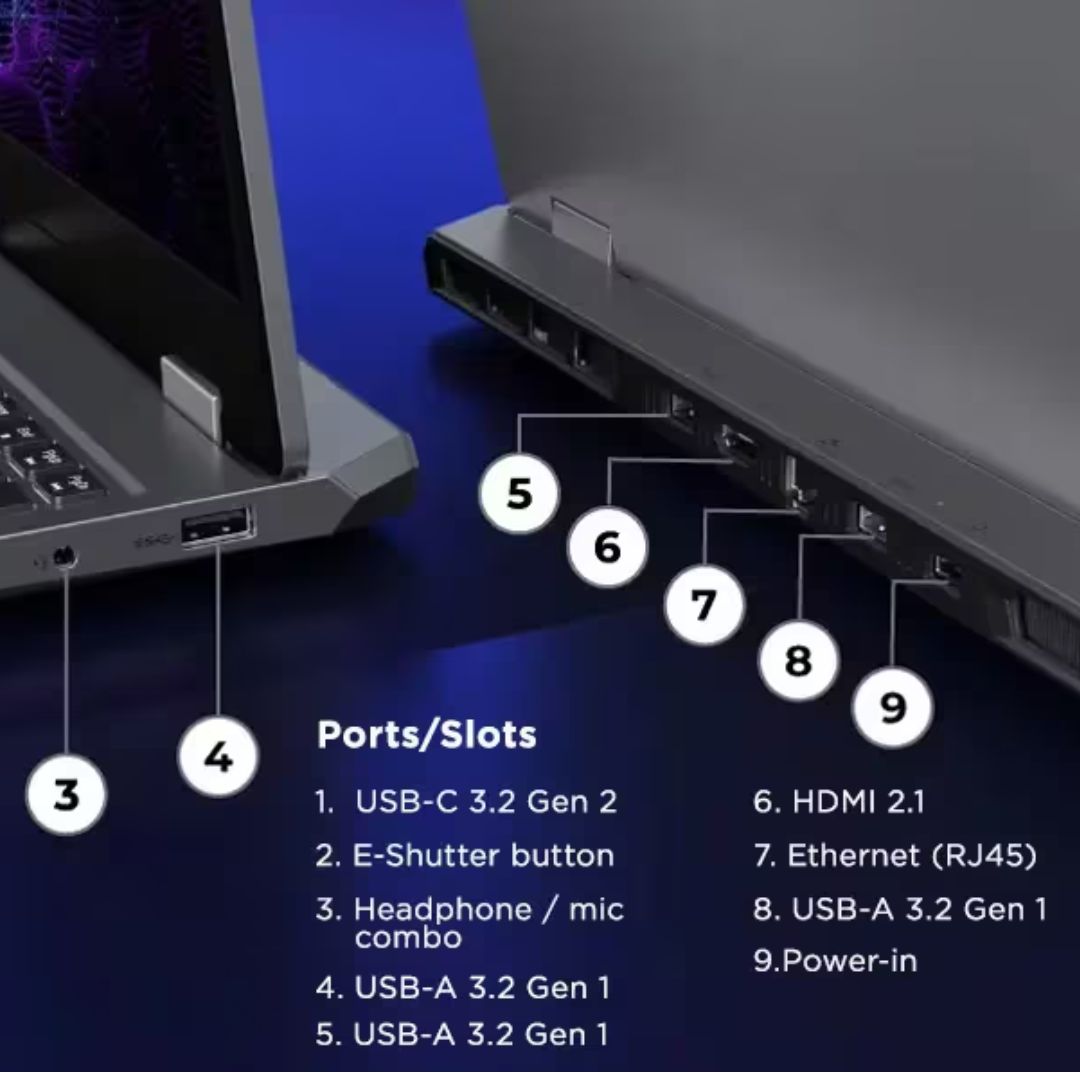 5

6

7

8

9

3

4

Ports/Slots

1. USB-C 3.2 Gen 2

2. E-Shutter button

3. Headphone / mic combo

4. USB-A 3.2 Gen 1

5. USB-A 3.2 Gen 1

6. HDMI 2.1

7. Ethernet (RJ45)

8. USB-A 3.2 Gen 1

9.Power-in